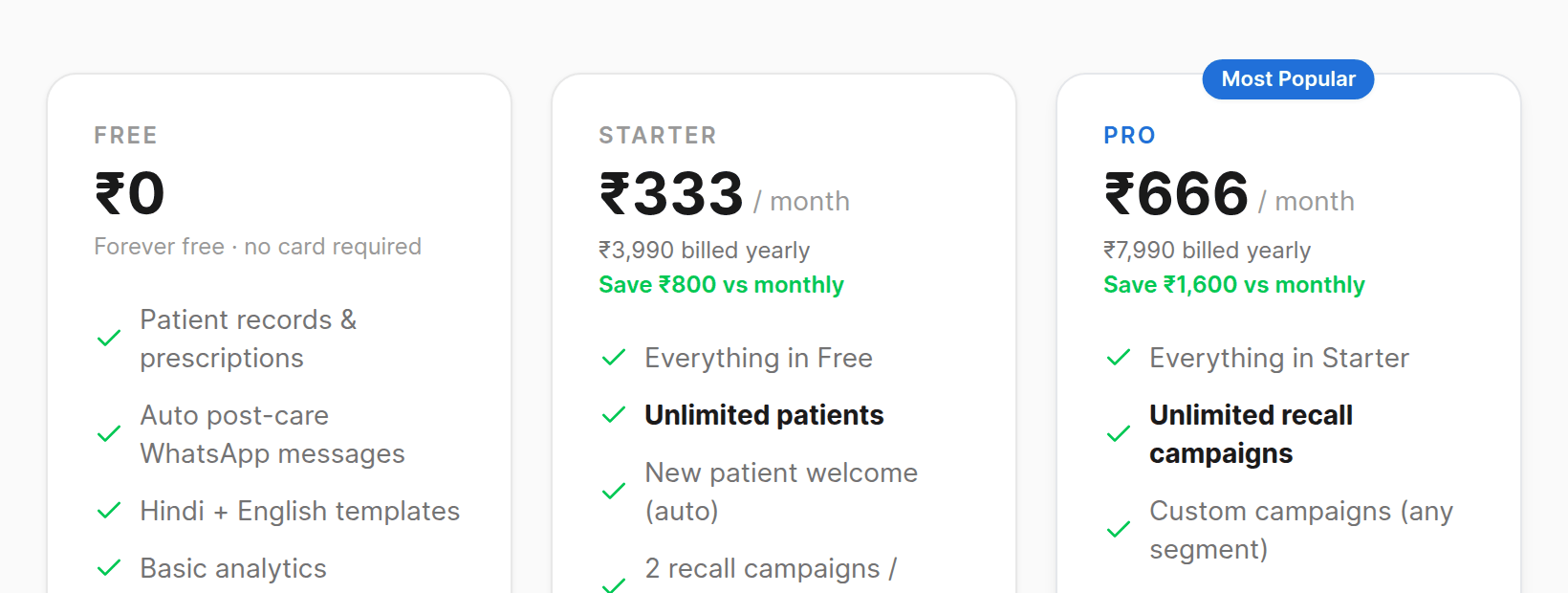 FREE

₹0

Forever free · no card required

Patient records & prescriptions

Auto post-care WhatsApp messages

Hindi + English templates

Basic analytics

STARTER

₹333 / month

₹3,990 billed yearly

Save ₹800 vs monthly

Everything in Free

Unlimited patients

New patient welcome (auto)

2 recall campaigns /

Most Popular

PRO

₹666 / month

₹7,990 billed yearly

Save ₹1,600 vs monthly

Everything in Starter

Unlimited recall campaigns

Custom campaigns (any segment)